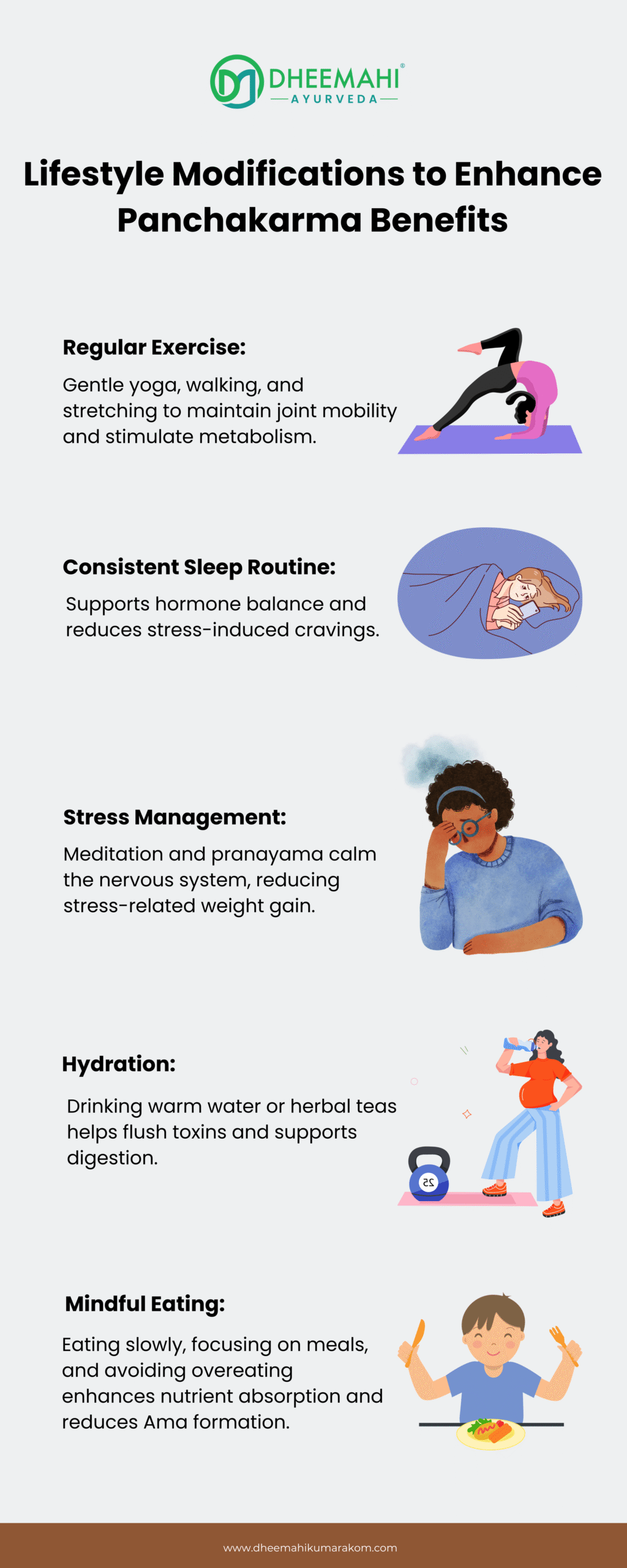 DHEEMAHI®
AYURVEDA

Lifestyle Modifications to Enhance Panchakarma Benefits

Regular Exercise:

Gentle yoga, walking, and stretching to maintain joint mobility and stimulate metabolism.

Consistent Sleep Routine:

Supports hormone balance and reduces stress-induced cravings.

Stress Management:

Meditation and pranayama calm the nervous system, reducing stress-related weight gain.

Hydration:

Drinking warm water or herbal teas helps flush toxins and supports digestion.

25

Mindful Eating:

Eating slowly, focusing on meals, and avoiding overeating enhances nutrient absorption and reduces Ama formation.

www.dheemahikumarakom.com